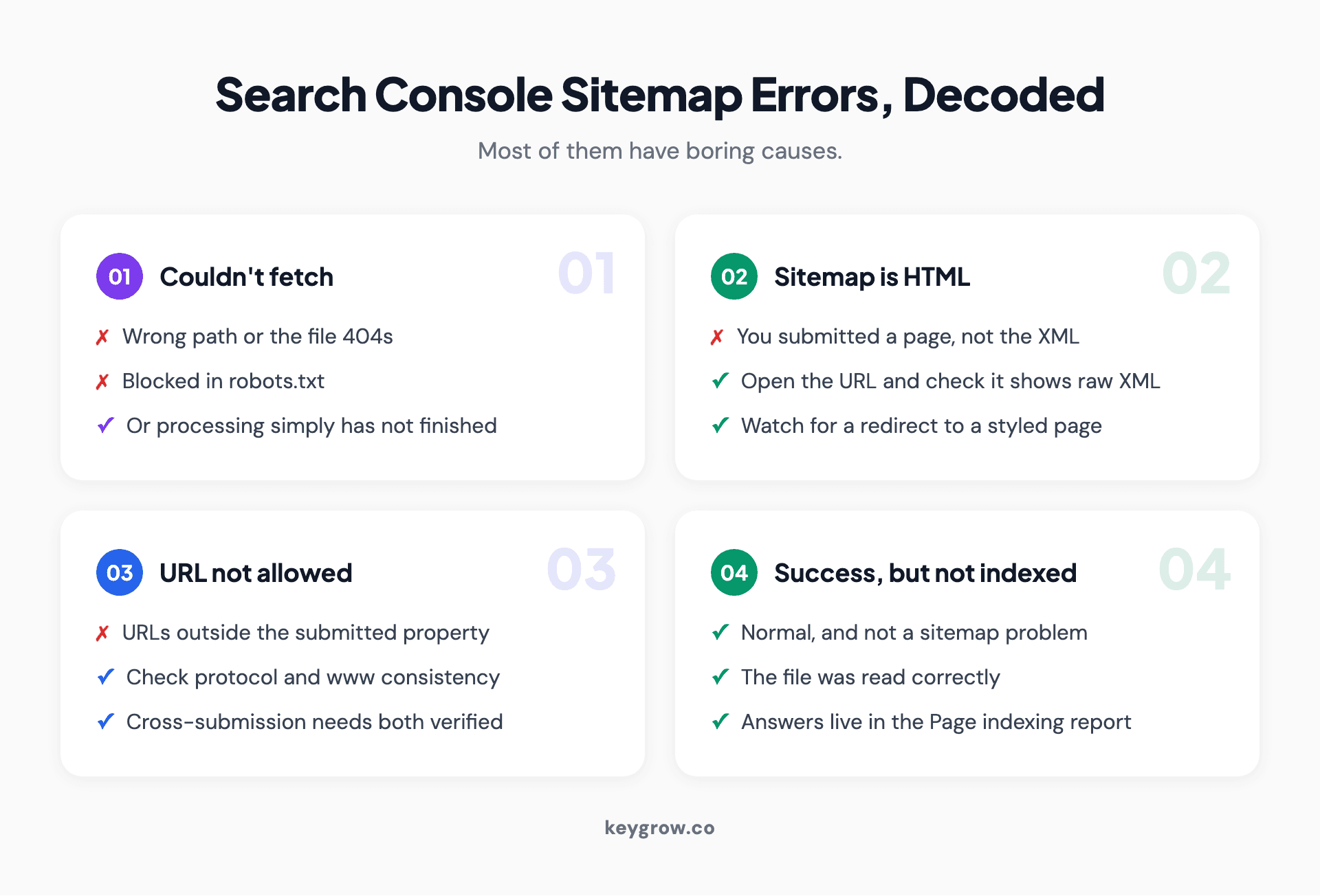 Search Console Sitemap Errors, Decoded

Most of them have boring causes.

01 Couldn't fetch 01

✗ Wrong path or the file 404s
✗ Blocked in robots.txt
✓ Or processing simply has not finished

02 Sitemap is HTML 02

✗ You submitted a page, not the XML
✓ Open the URL and check it shows raw XML
✓ Watch for a redirect to a styled page

03 URL not allowed 03

✗ URLs outside the submitted property
✓ Check protocol and www consistency
✓ Cross-submission needs both verified

04 Success, but not indexed 04

✓ Normal, and not a sitemap problem
✓ The file was read correctly
✓ Answers live in the Page indexing report

keygrow.co