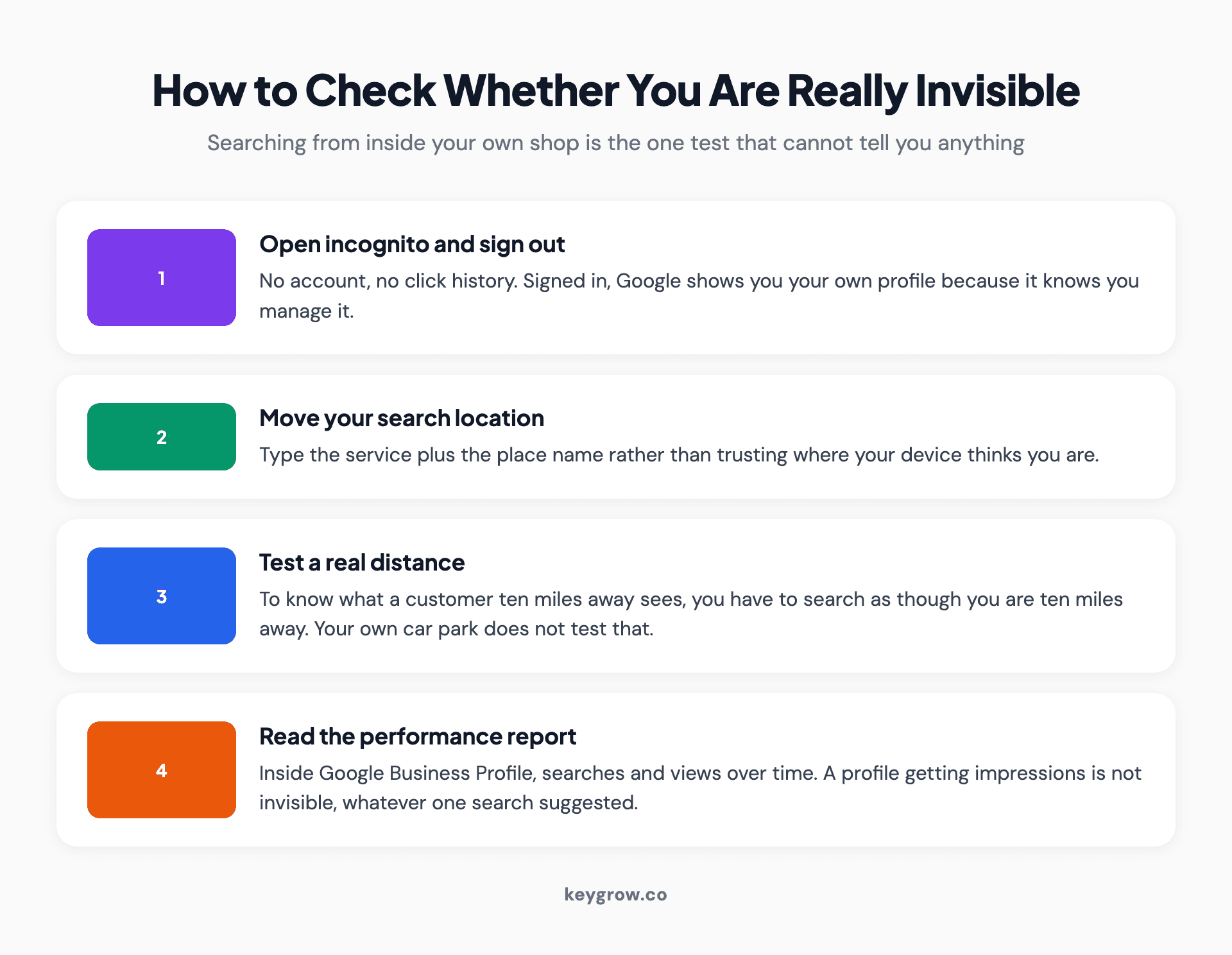 How to Check Whether You Are Really Invisible

Searching from inside your own shop is the one test that cannot tell you anything

1

Open incognito and sign out

No account, no click history. Signed in, Google shows you your own profile because it knows you manage it.

2

Move your search location

Type the service plus the place name rather than trusting where your device thinks you are.

3

Test a real distance

To know what a customer ten miles away sees, you have to search as though you are ten miles away. Your own car park does not test that.

4

Read the performance report

Inside Google Business Profile, searches and views over time. A profile getting impressions is not invisible, whatever one search suggested.

keygrow.co